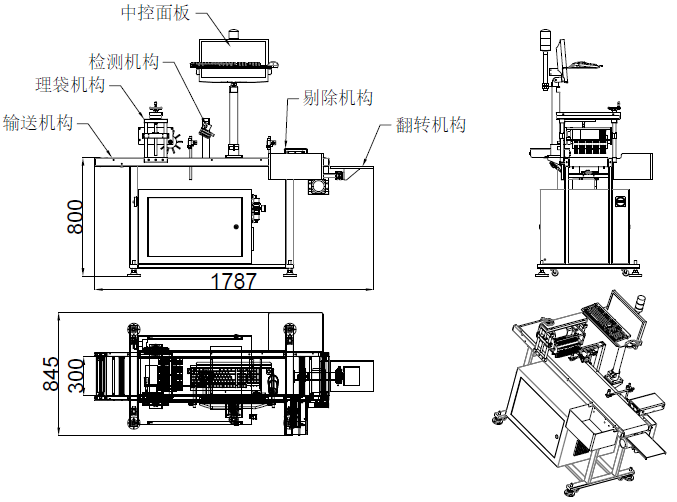 中控面板

检测机构

理袋机构

输送机构

剔除机构

翻转机构

800

1787

845

300